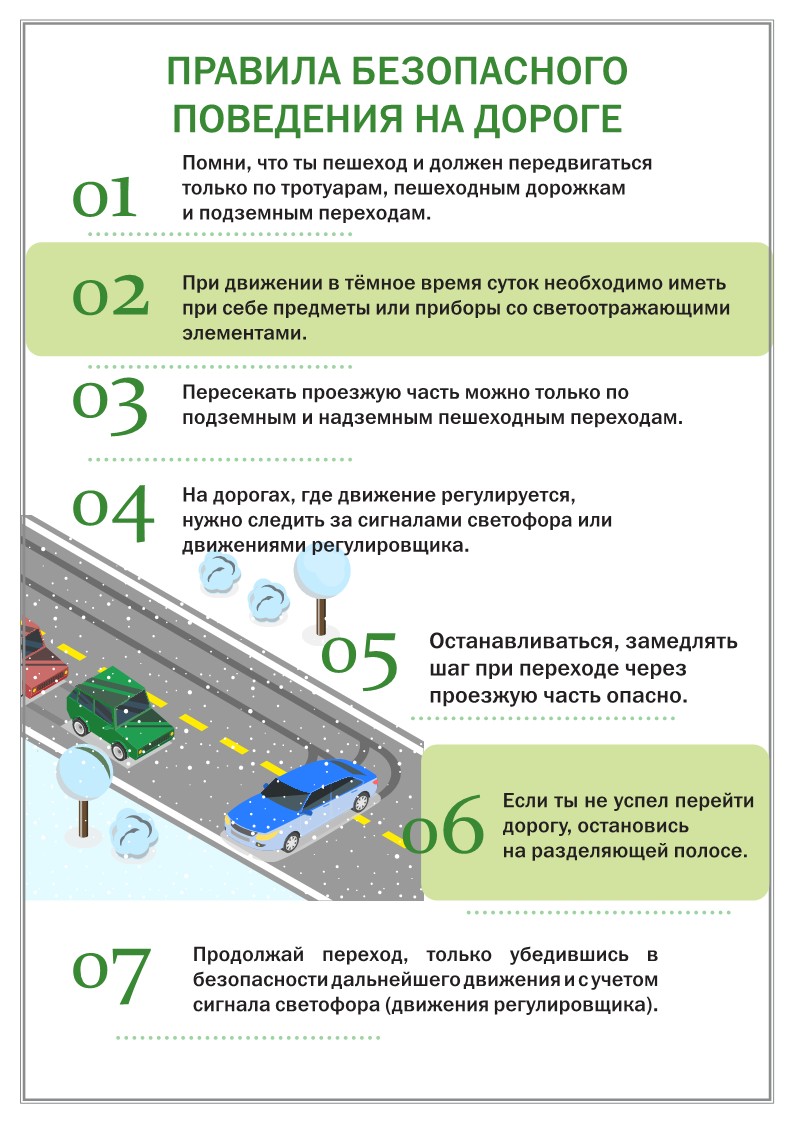 ПРАВИЛА БЕЗОПАСНОГО ПОВЕДЕНИЯ НА ДОРОГЕ

01 Помни, что ты пешеход и должен передвигаться только по тротуарам, пешеходным дорожкам и подземным переходам.

02 При движении в тёмное время суток необходимо иметь при себе предметы или приборы со светоотражающими элементами.

03 Пересекать проезжую часть можно только по подземным и надземным пешеходным переходам.

04 На дорогах, где движение регулируется, нужно следить за сигналами светофора или движениями регулировщика.

05 Останавливаться, замедлять шаг при переходе через проезжую часть опасно.

06 Если ты не успел перейти дорогу, остановись на разделяющей полосе.

07 Продолжай переход, только убедившись в безопасности дальнейшего движения и с учетом сигнала светофора (движения регулировщика).