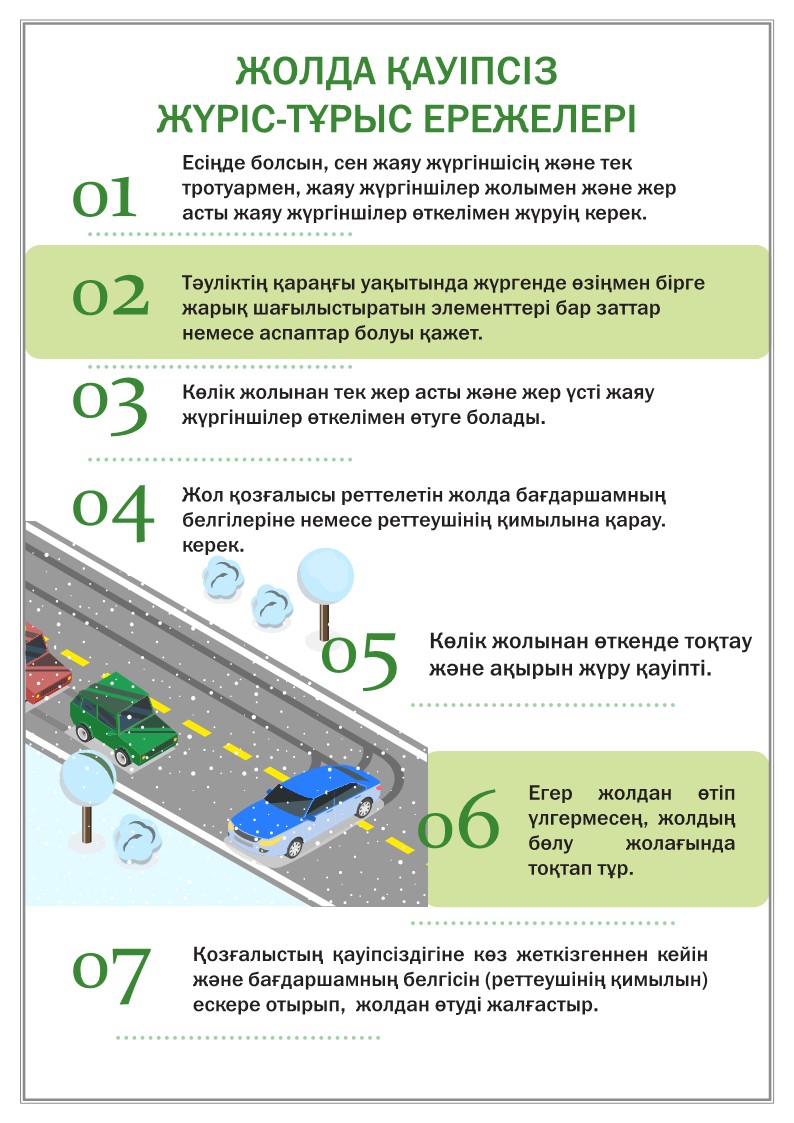 ЖОЛДА ҚАУІПСІЗ ЖҮРІС-ТҰРЫС ЕРЕЖЕЛЕРІ

01 Есіңде болсын, сен жаяу жүргіншісің және тек тротуармен, жаяу жүргіншілер жолымен және жер асты жаяу жүргіншілер өткелімен жүруің керек.

02 Тәуліктің қараңғы уақытында жүргенде өзіңмен бірге жарық шағылыстыратын элементтері бар заттар немесе аспаптар болуы қажет.

03 Көлік жолынан тек жер асты және жер үсті жаяу жүргіншілер өткелімен өтуге болады.

04 Жол қозғалысы реттелетін жолда бағдаршамның белгілеріне немесе реттеушінің қимылына қарау. керек.

05 Көлік жолынан өткенде тоқтау және ақырын жүру қауіпті.

06 Егер жолдан өтіп үлгермесең, жолдың бөлу жолағында тоқтап тұр.

07 Қозғалыстың қауіпсіздігіне көз жеткізгеннен кейін және бағдаршамның белгісін (реттеушінің қимылын) ескере отырып, жолдан өтуді жалғастыр.